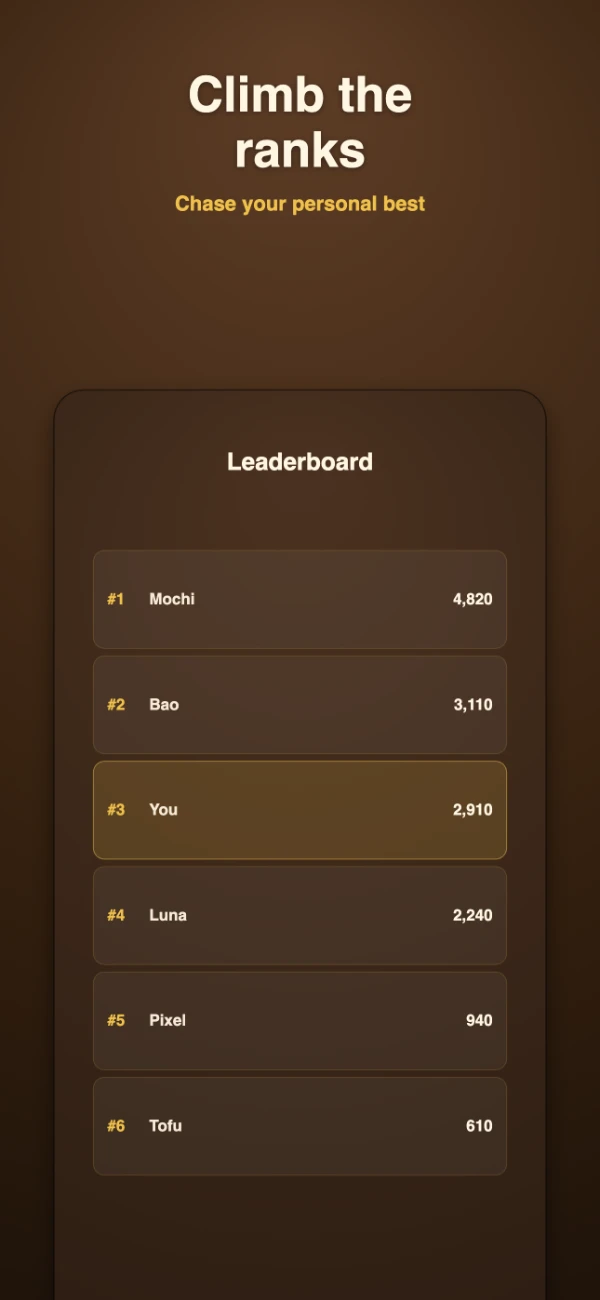 Climb the ranks

Chase your personal best

Leaderboard

#1 Mochi 4,820

#2 Bao 3,110

#3 You 2,910

#4 Luna 2,240

#5 Pixel 940

#6 Tofu 610