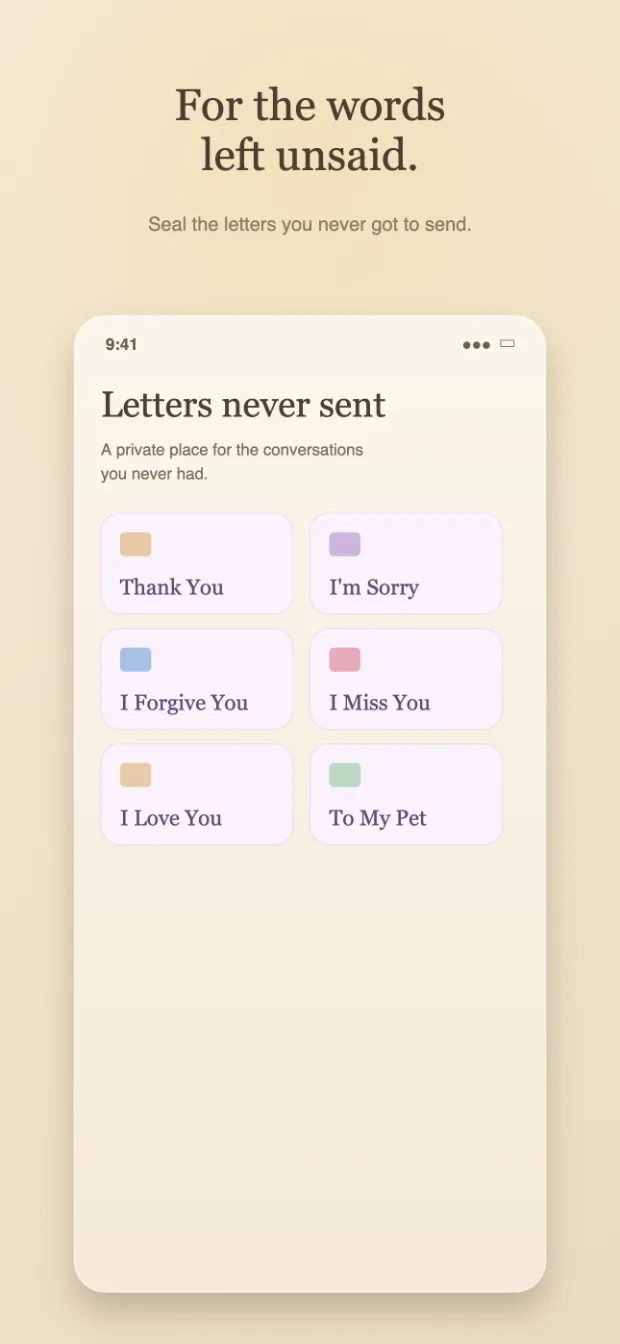 For the words left unsaid.

Seal the letters you never got to send.

9:41

Letters never sent

A private place for the conversations you never had.

Thank You

I'm Sorry

I Forgive You

I Miss You

I Love You

To My Pet